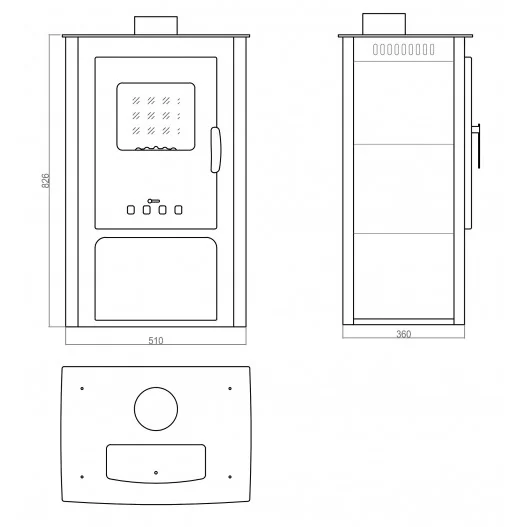 826

510

360